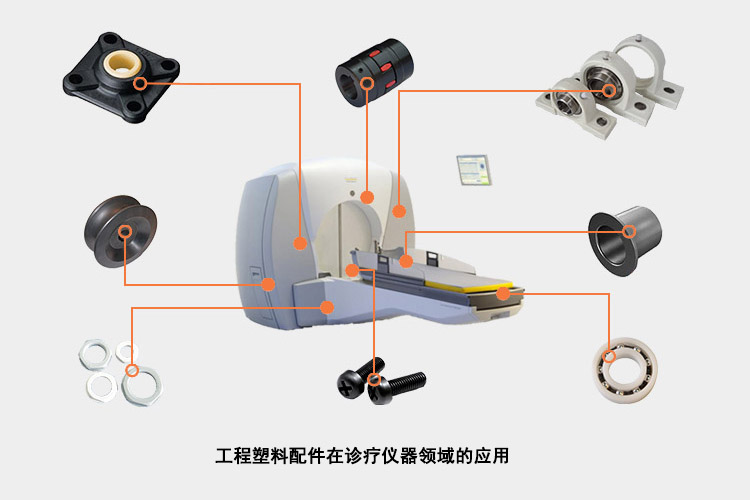 工程塑料配件在诊疗仪器领域的应用