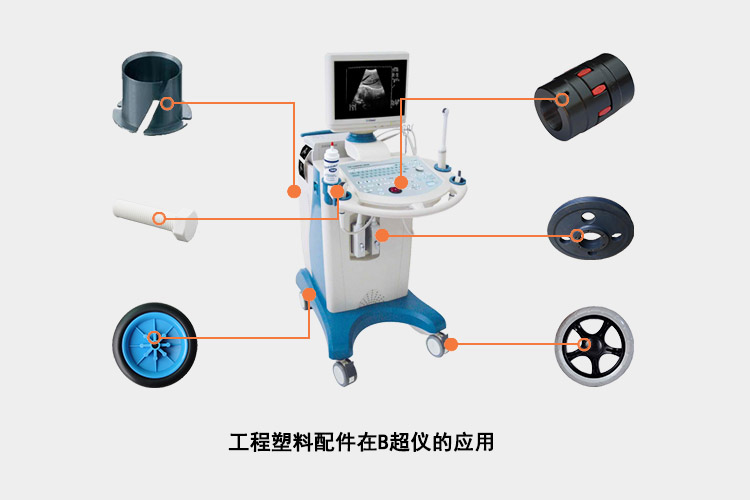 工程塑料配件在B超仪的应用