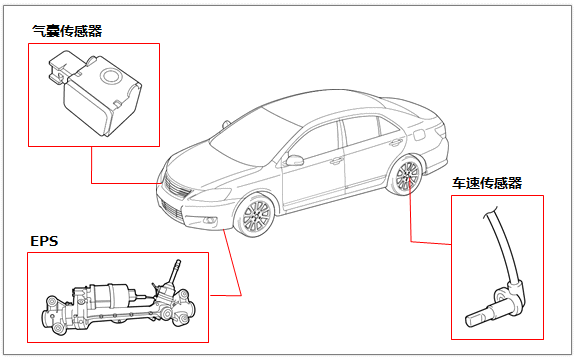 气囊传感器

车速传感器

EPS