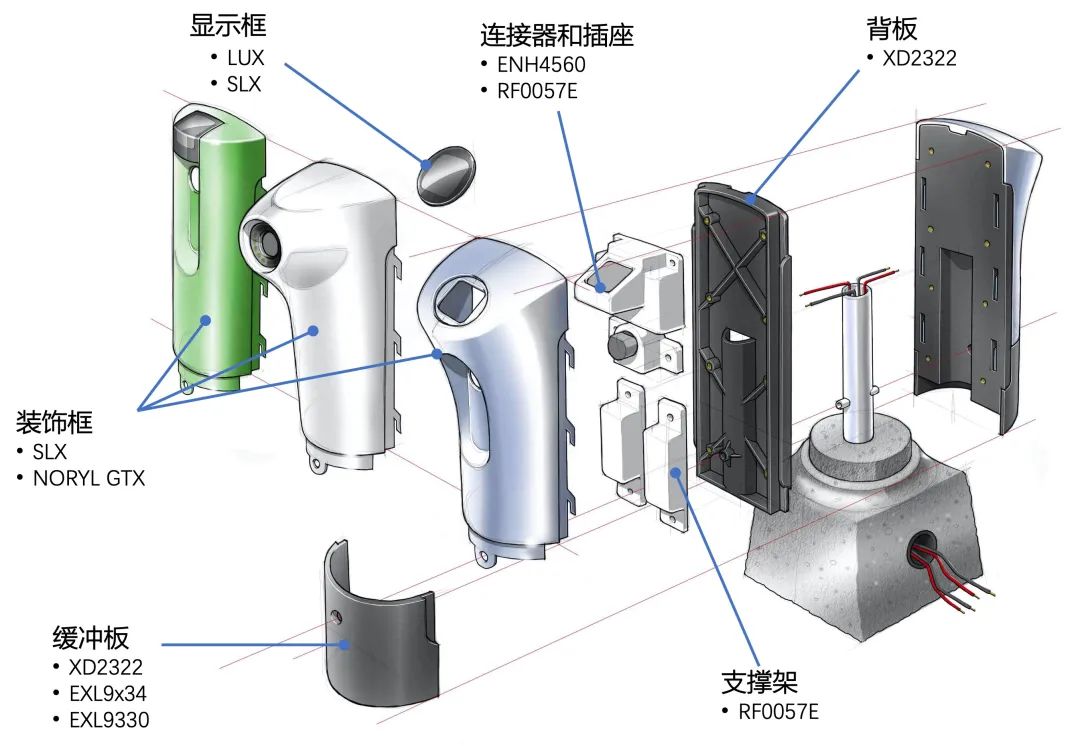 显示框
• LUX
• SLX

连接器和插座
• ENH4560
• RF0057E

背板
• XD2322

装饰框
• SLX
• NORYL GTX

缓冲板
• XD2322
• EXL9x34
• EXL9330

支撑架
• RF0057E